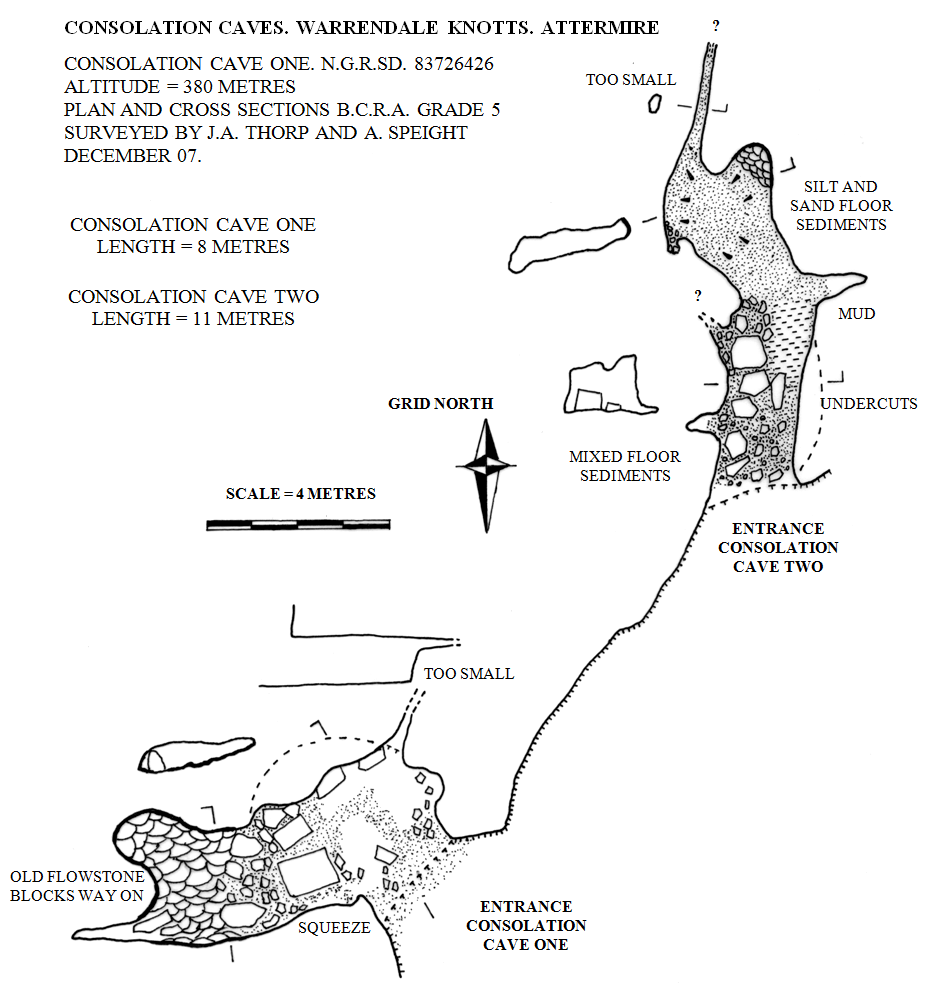 CONSOLATION CAVES. WARRENDALE KNOTTS. ATTERMIRE

CONSOLATION CAVE ONE. N.G.R.SD. 83726426
ALTITUDE = 380 METRES
PLAN AND CROSS SECTIONS B.C.R.A. GRADE 5
SURVEYED BY J.A. THORP AND A. SPEIGHT
DECEMBER 07.

CONSOLATION CAVE ONE
LENGTH = 8 METRES

CONSOLATION CAVE TWO
LENGTH = 11 METRES

?

TOO SMALL

SILT AND SAND FLOOR SEDIMENTS

?

MUD

UNDERCUTS

GRID NORTH

MIXED FLOOR SEDIMENTS

SCALE = 4 METRES

ENTRANCE CONSOLATION CAVE TWO

TOO SMALL

OLD FLOWSTONE BLOCKS WAY ON

SQUEEZE

ENTRANCE CONSOLATION CAVE ONE